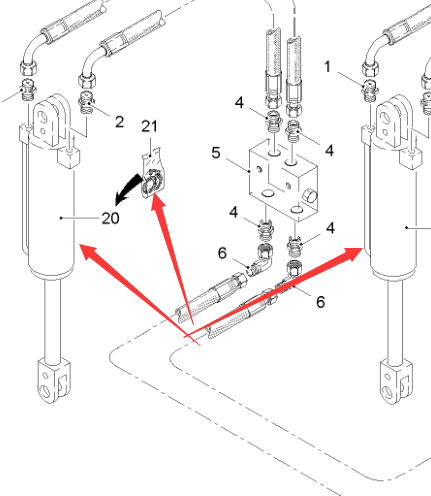 1
2
21
4
4
5
20
4
4
6
6