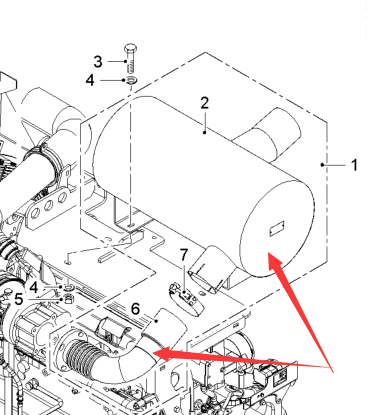 3
4
2
1
7
4
5
6