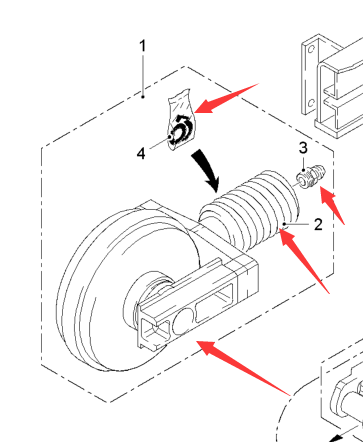 1
4
3
2