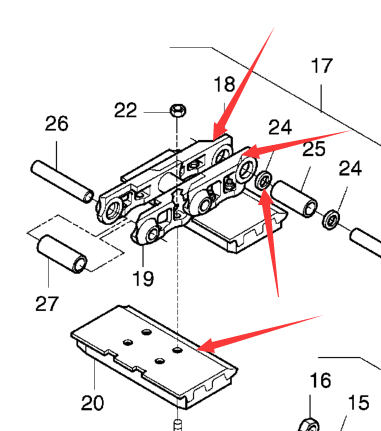 17
18
22
26
24
25
24
19
27
20
16
15