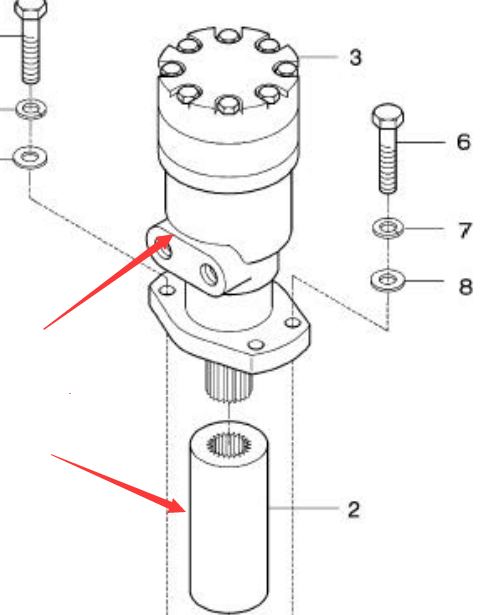 3
6
7
8
2