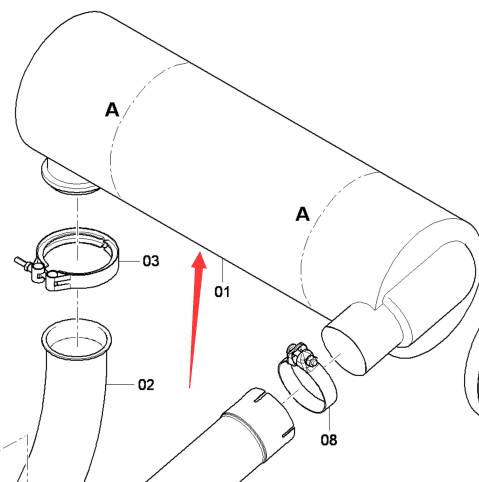 A

A

03

01

02

08