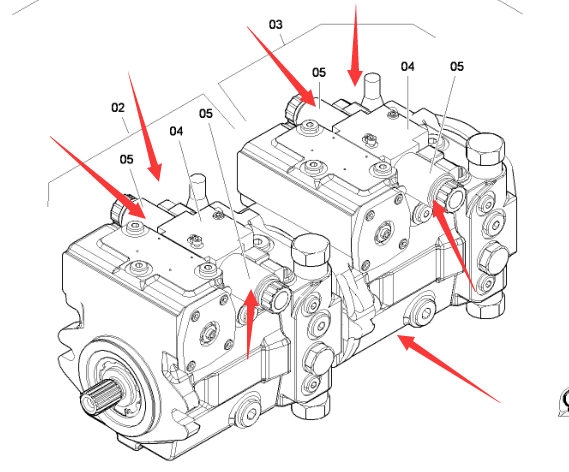 03
05
04
05
02
05
04
05