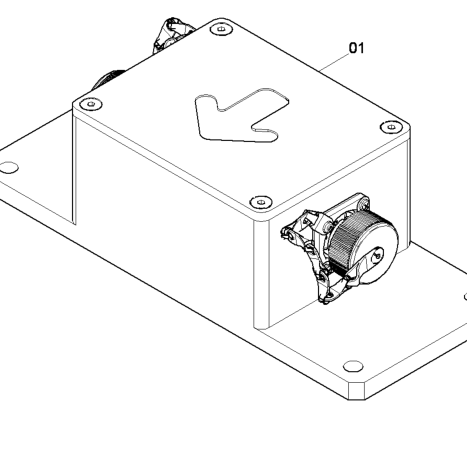 01