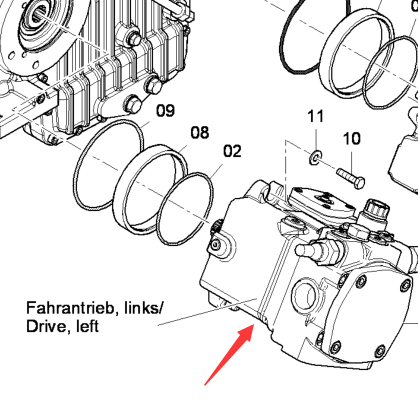 09

08

02

11

10

Fahrantrieb, links/
Drive, left