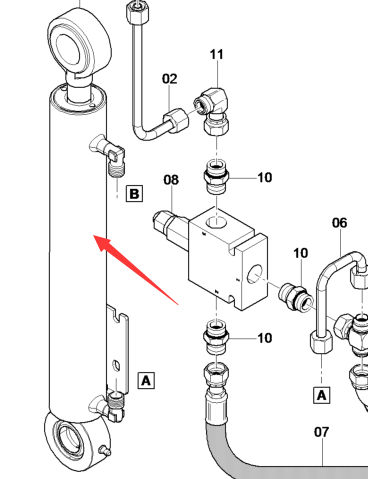 11
02
10
B
08
06
10
10
A
A
07