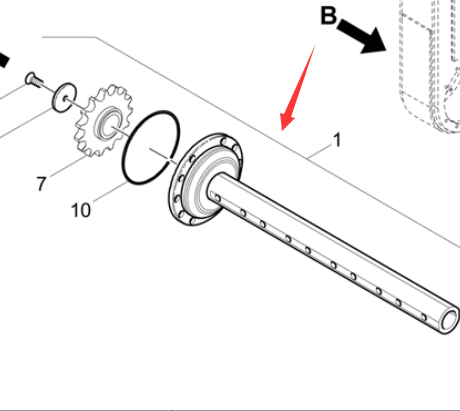 B
1
7
10