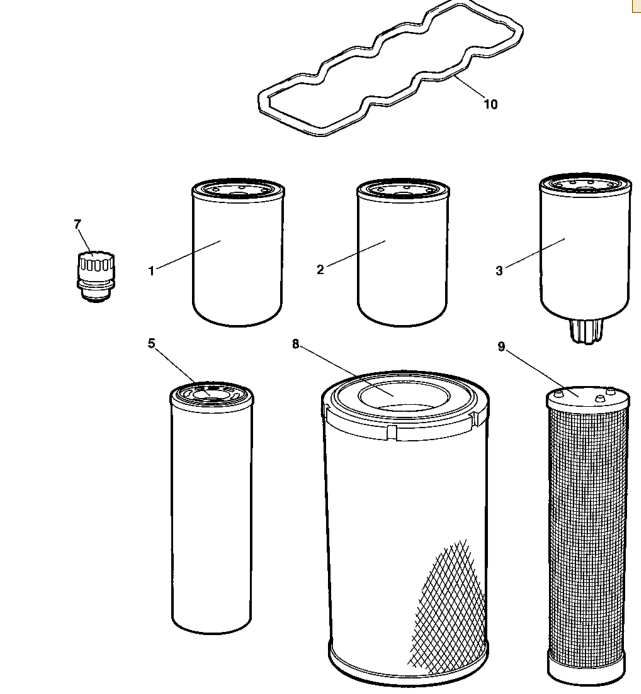 10
7
1
2
3
5
8
9