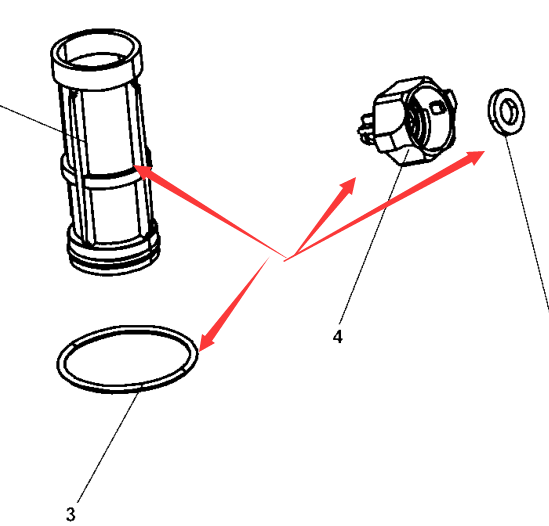 4

3