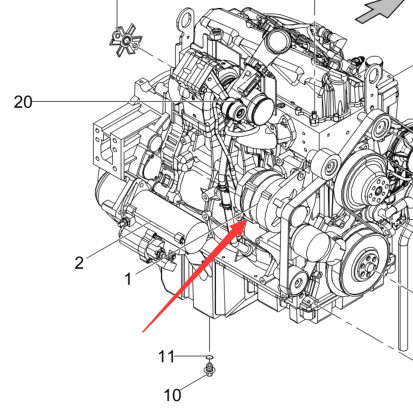 20
2
1
11
10