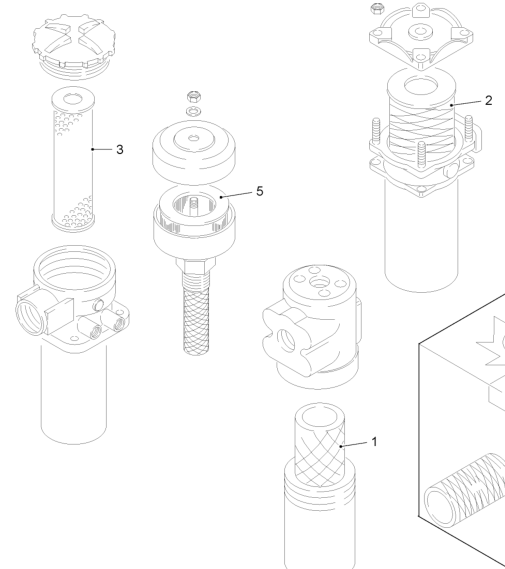 2
3
5
1