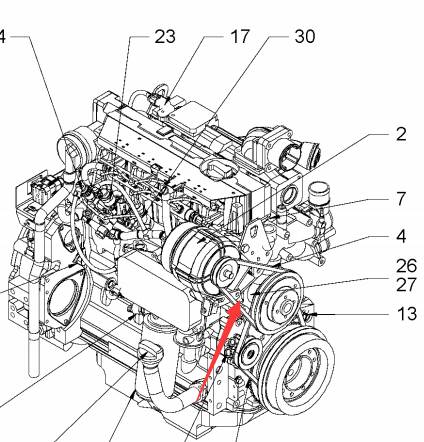 4
23
17
30
2
7
4
26
27
13