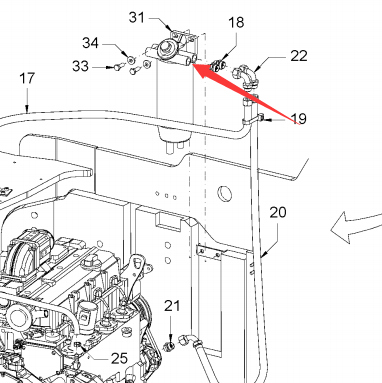 31
18
34
22
33
17
19
20
21
25