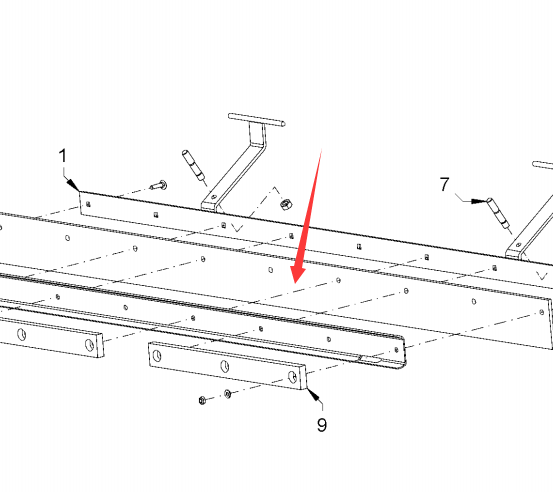 1
7
9