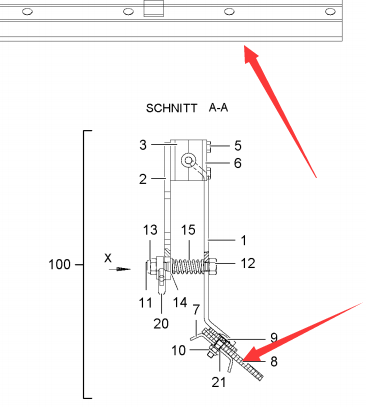 SCHNITT A-A

3
5
6
2
13
15
1
100
X
12
11
14
20
7
9
10
8
21