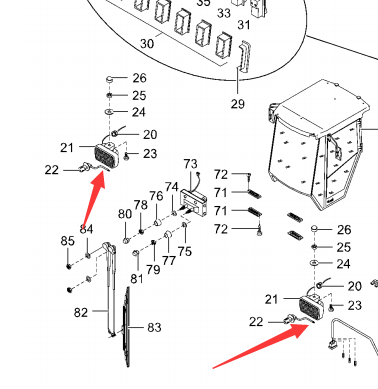 35
33
31
30
29
26
25
24
20
21
23
22
73
72
71
71
72
74
76
78
80
84
85
75
77
79
81
82
83
26
25
24
20
21
23
22