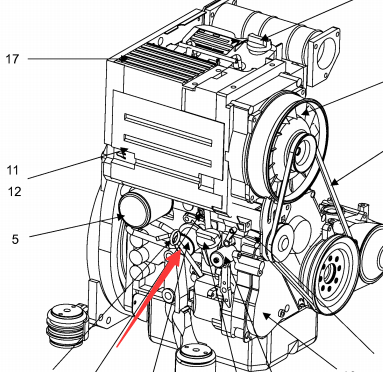 17

11

12

5