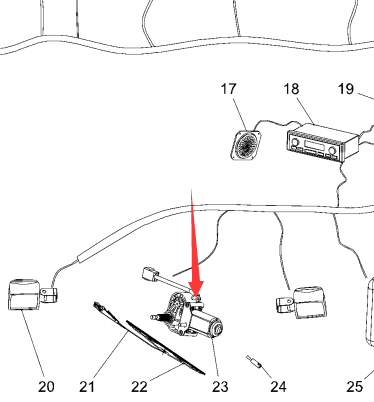 17
18
19
20
21
22
23
24
25