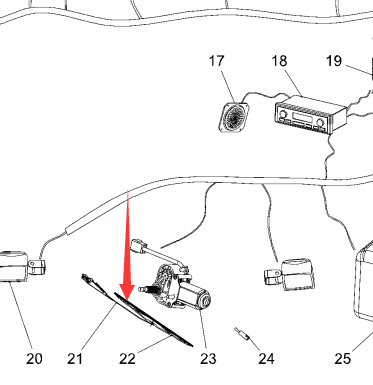 17
18
19
20
21
22
23
24
25