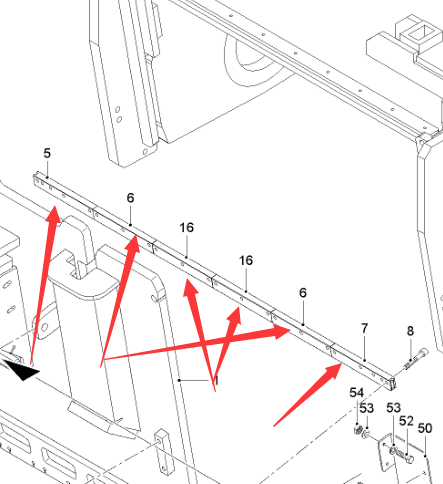 5
6
16
16
6
7
8
1
54
53
53
52
50