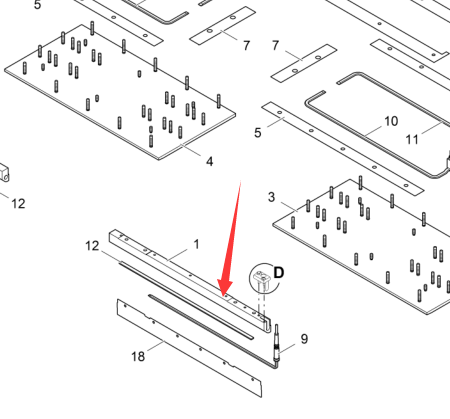 5
7
7
10
11
5
4
12
3
12
1
D
9
18