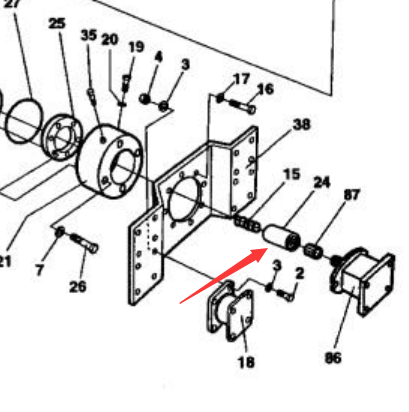 27
25
35
20
19
4
3
17
16
38
15
24
87
21
7
26
3
2
18
86