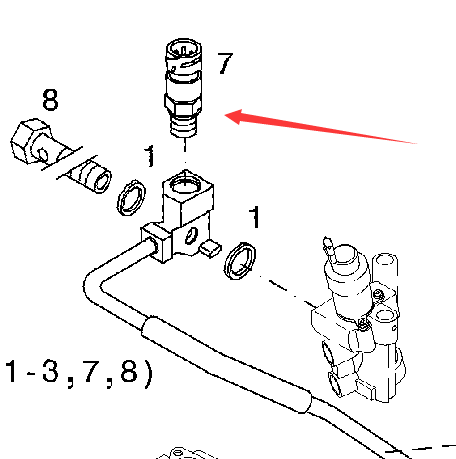 7

8

1

1

1-3,7,8)