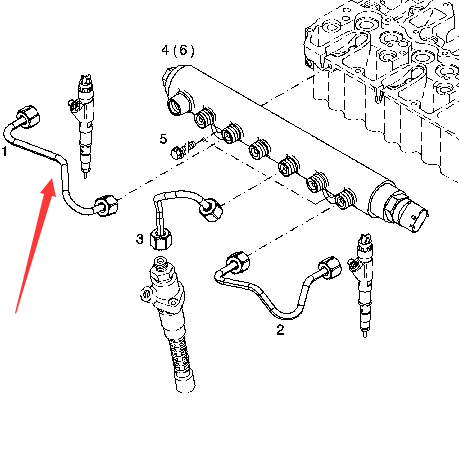 4 (6)

5

1

3

2