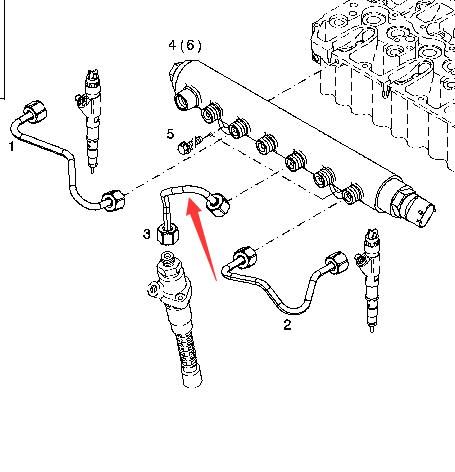 4 (6)

5

1

3

2