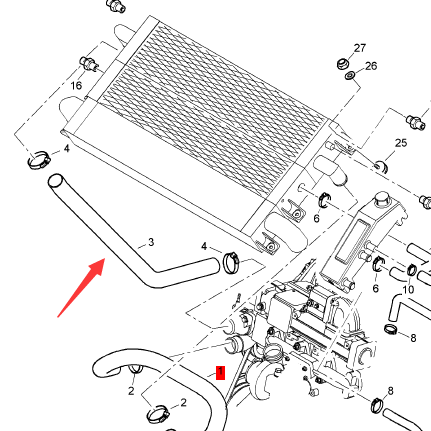 27
26
16
25
4
6
3
4
6
10
8
1
2
2
8