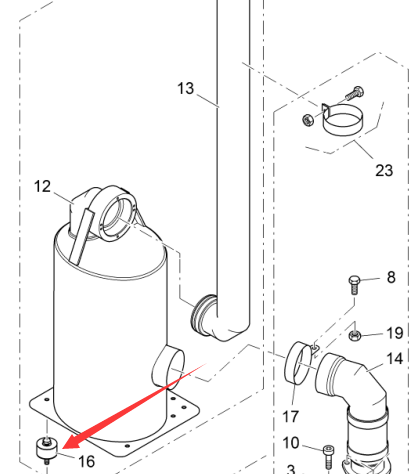 13
23
12
8
19
14
17
10
16
3