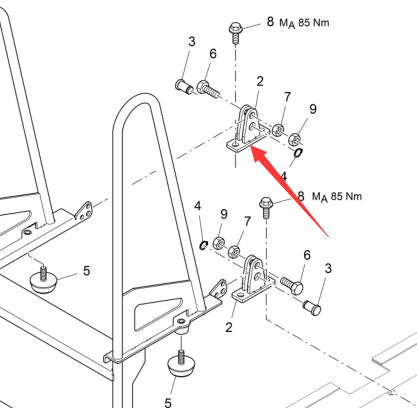 8 $M_A$ 85 Nm
3
6
2
7
9
4
8 $M_A$ 85 Nm
4
9
7
6
3
5
2
5