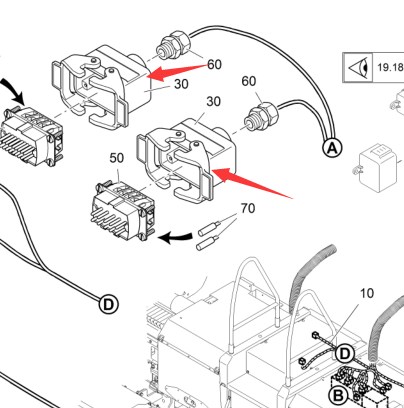 60
19.18
30
60
30
A
50
70
D
10
D
B