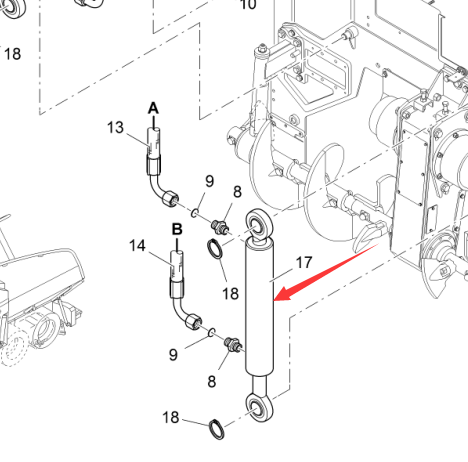 10
18
A
13
9
8
B
14
17
18
9
8
18