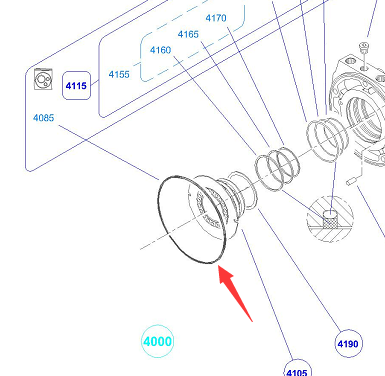 4170
4165
4160
4155
4115
4085
4000
4190
4105