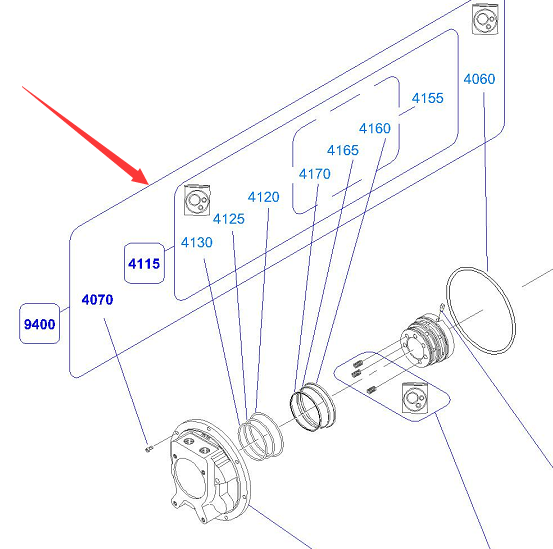 4060
4155
4160
4165
4170
4120
4125
4130
4115
4070
9400