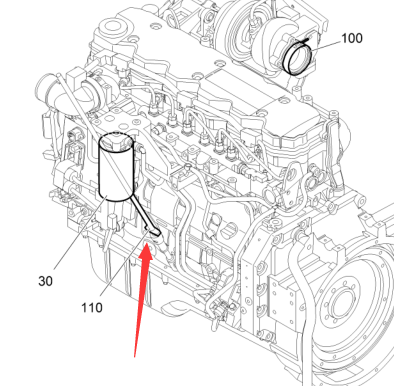 100
30
110