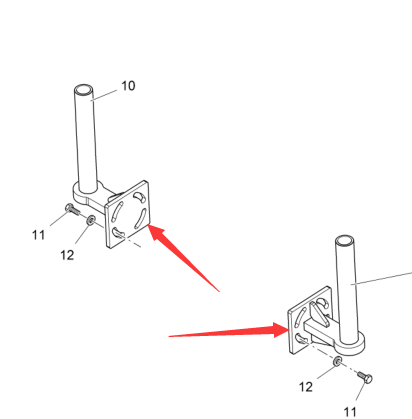 10

11

12

12

11