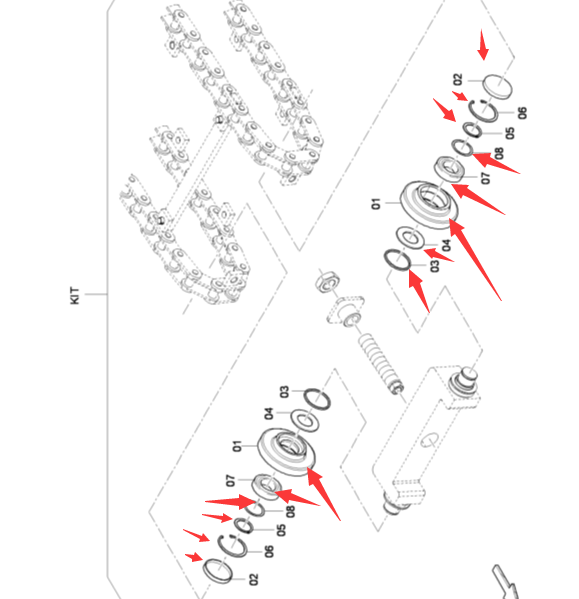 KIT
02
06
05
08
07
01
04
03
03
04
01
07
08
05
06
02