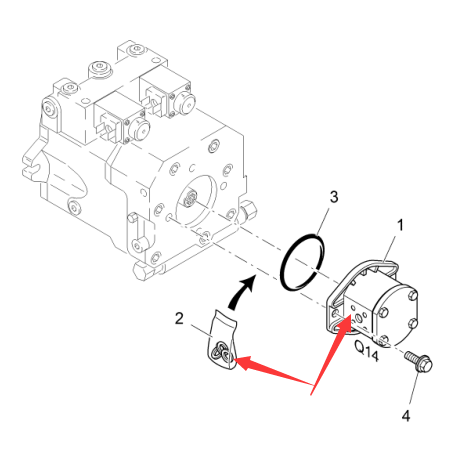 3
1
2
Q14
4