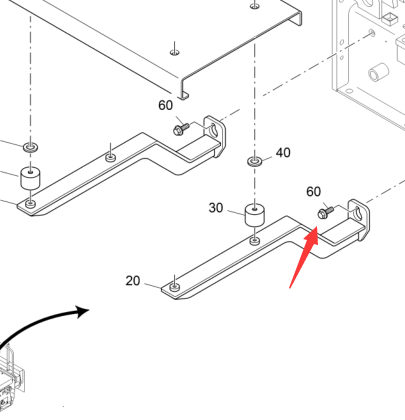 60
40
60
30
20