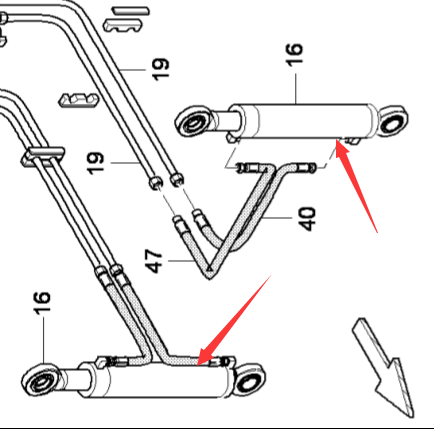 19
16
19
40
47
16