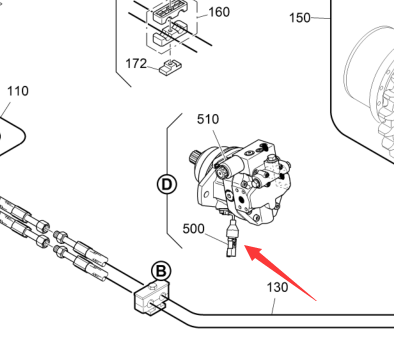 160
150
172
110
510
D
500
B
130