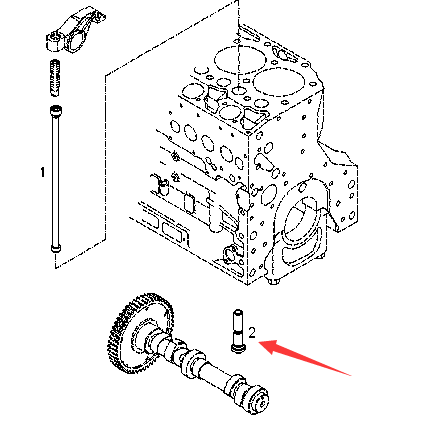 1

2