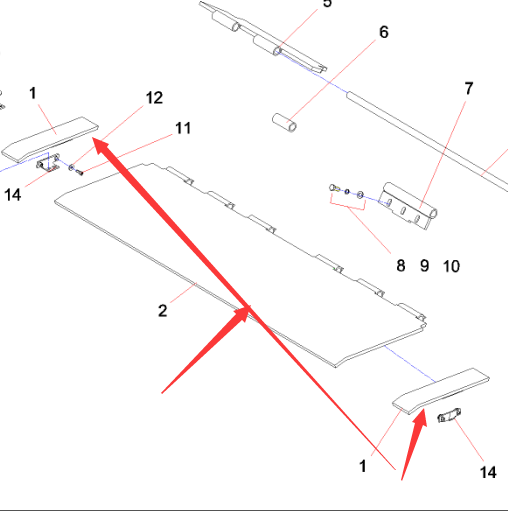 5
6
7
1
12
11
14
8 9 10
2
1
14