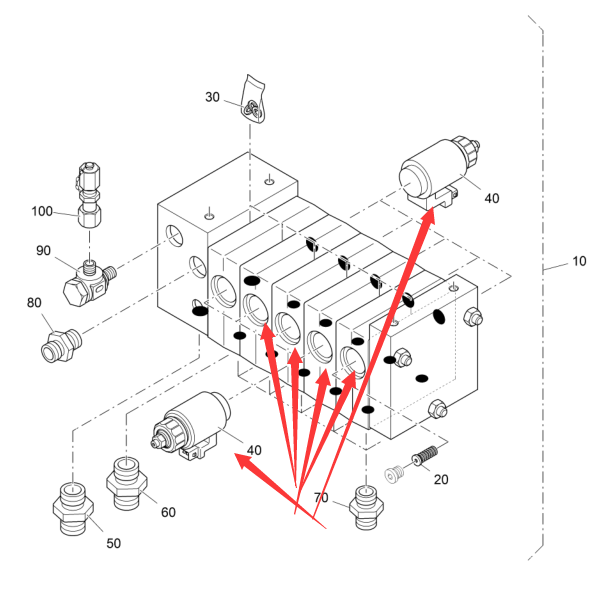 30

100

90

80

40

10

40

20

70

60

50