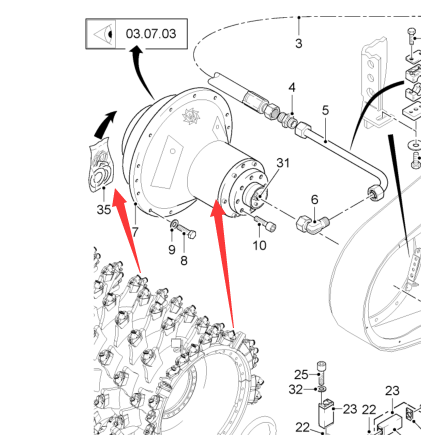 03.07.03

3

4

5

31

6

35

7

9

8

10

25

32

23

23

22

22