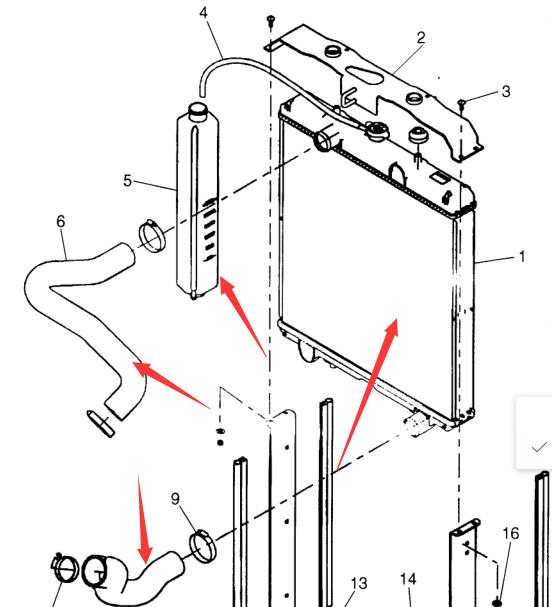 4
2
3
5
6
1
9
16
13
14