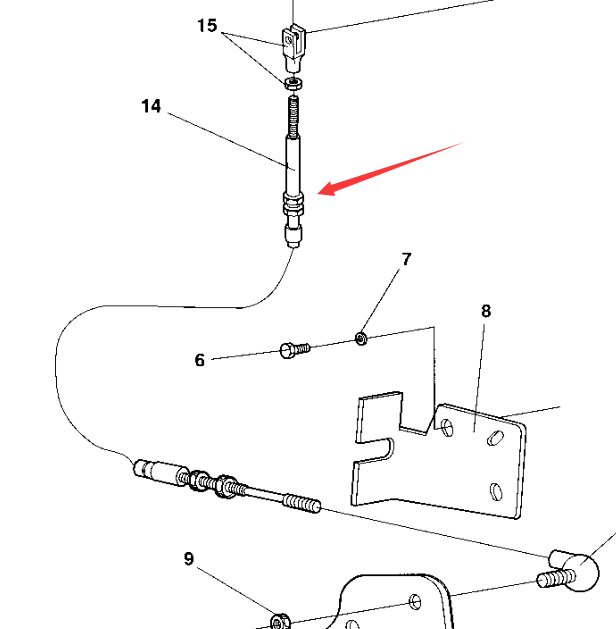 15

14

7

8

6

9