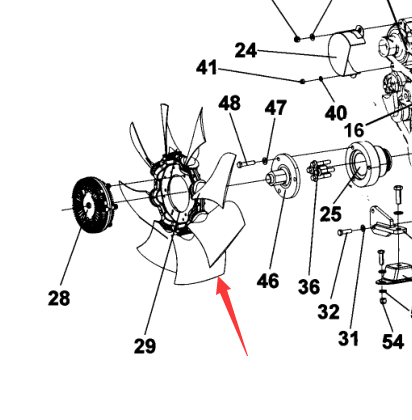 24
41
48
47
40
16
25
28
46
36
32
31
54
29